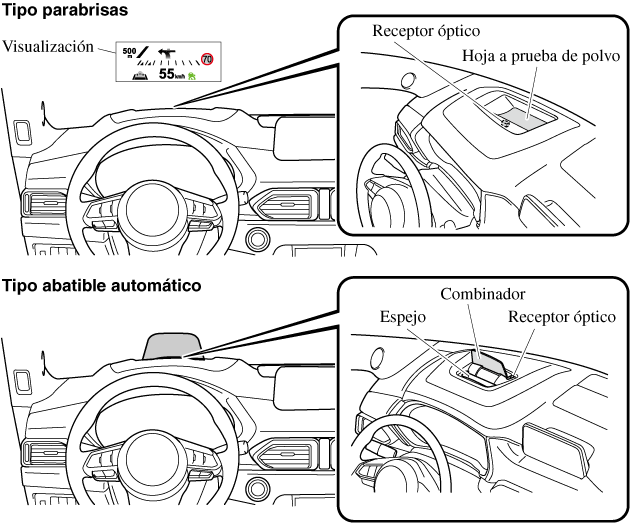 Tipo parabrisas

Visualización

500 m

70

55 km/h

Receptor óptico

Hoja a prueba de polvo

Tipo abatible automático

Combinador

Espejo

Receptor óptico